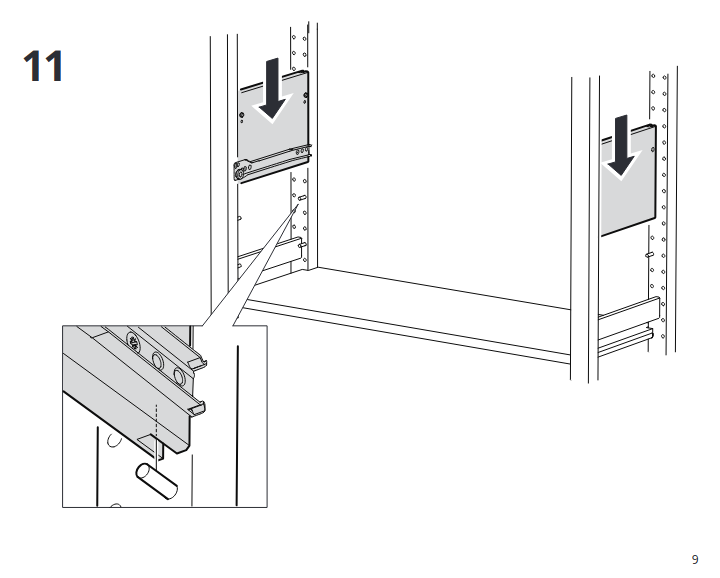 11

9